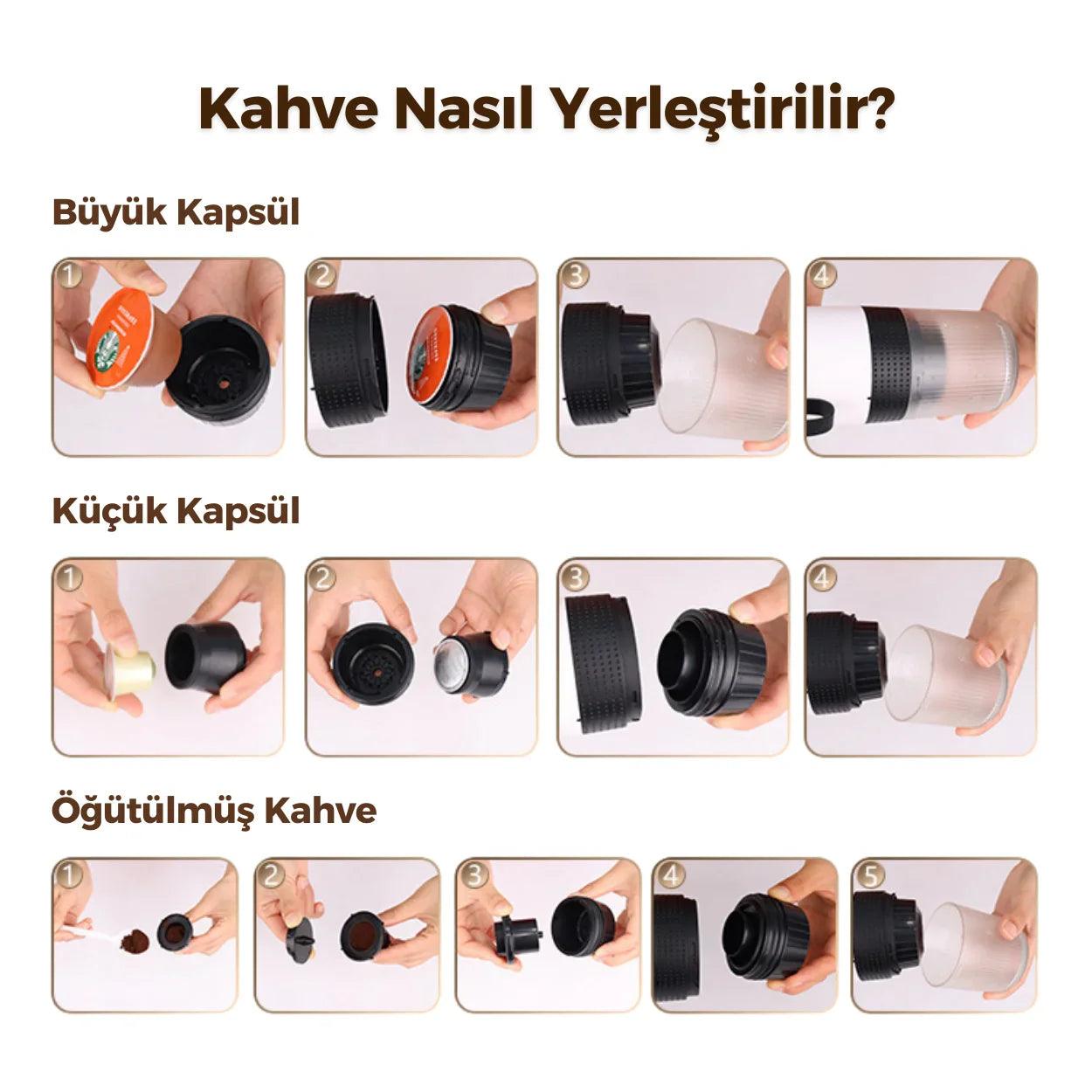 Kahve Nasıl Yerleştirilir?

Büyük Kapsül

1 2 3 4

Küçük Kapsül

1 2 3 4

Öğütülmüş Kahve

1 2 3 4 5