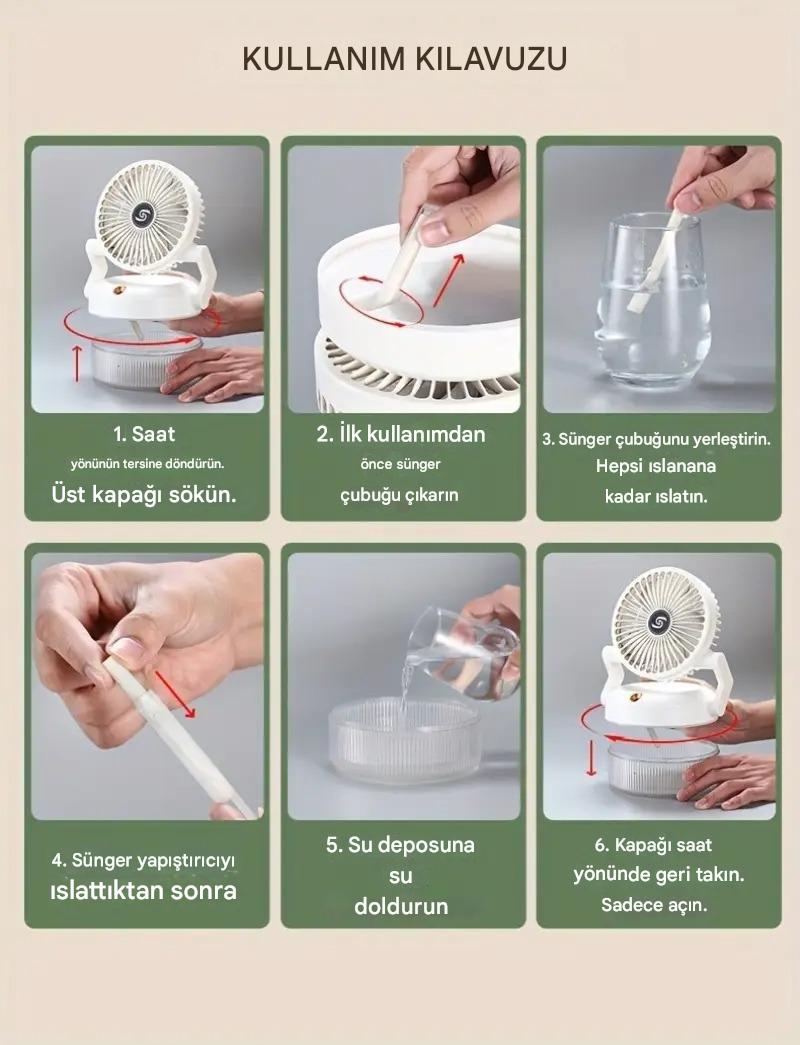 KULLANIM KILAVUZU

1. Saat
yönünün tersine döndürün.
Üst kapağı sökün.

2. İlk kullanımdan
önce sünger
çubuğu çıkarın

3. Sünger çubuğunu yerleştirin.
Hepsi ıslanana
kadar ıslatın.

4. Sünger yapıştırıcıyı
ıslattıktan sonra

5. Su deposuna
su
doldurun

6. Kapağı saat
yönünde geri takın.
Sadece açın.